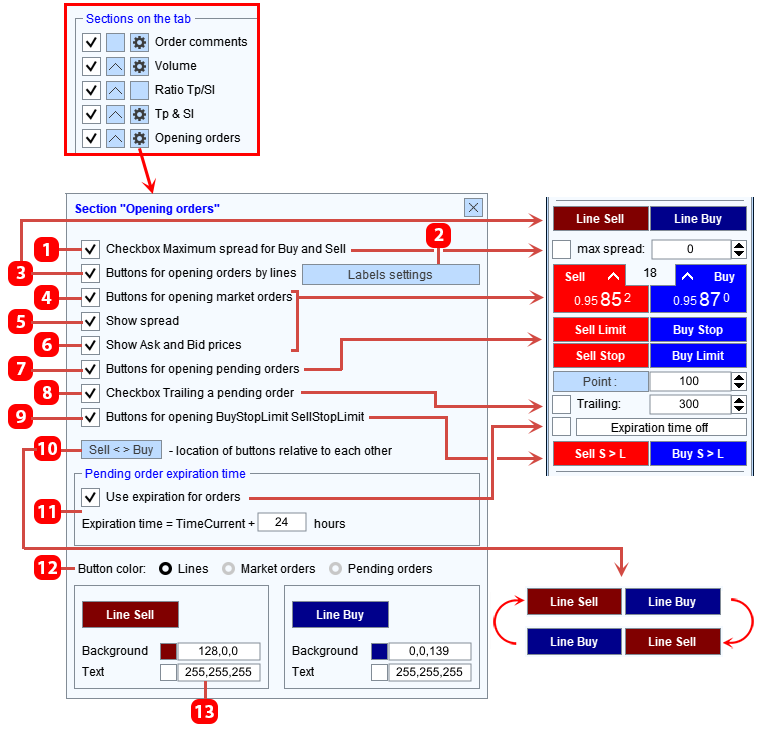 Sections on the tab
Order comments
Volume
Ratio Tp/Sl
Tp & Sl
Opening orders

Section "Opening orders"

1 Checkbox Maximum spread for Buy and Sell
2
3 Buttons for opening orders by lines
Labels settings
4 Buttons for opening market orders
5 Show spread
6 Show Ask and Bid prices
7 Buttons for opening pending orders
8 Checkbox Trailing a pending order
9 Buttons for opening BuyStopLimit SellStopLimit
10 Sell < > Buy - location of buttons relative to each other

Pending order expiration time
11 Use expiration for orders
Expiration time = TimeCurrent + 24 hours

12 Button color: Lines Market orders Pending orders

Line Sell
Background 128,0,0
Text 255,255,255

Line Buy
Background 0,0,139
Text 255,255,255

13

Line Sell Line Buy
max spread: 0
Sell 18 Buy
0.95 85 2 0.95 87 0
Sell Limit Buy Stop
Sell Stop Buy Limit
Point : 100
Trailing: 300
Expiration time off
Sell S > L Buy S > L

Line Sell Line Buy
Line Buy Line Sell