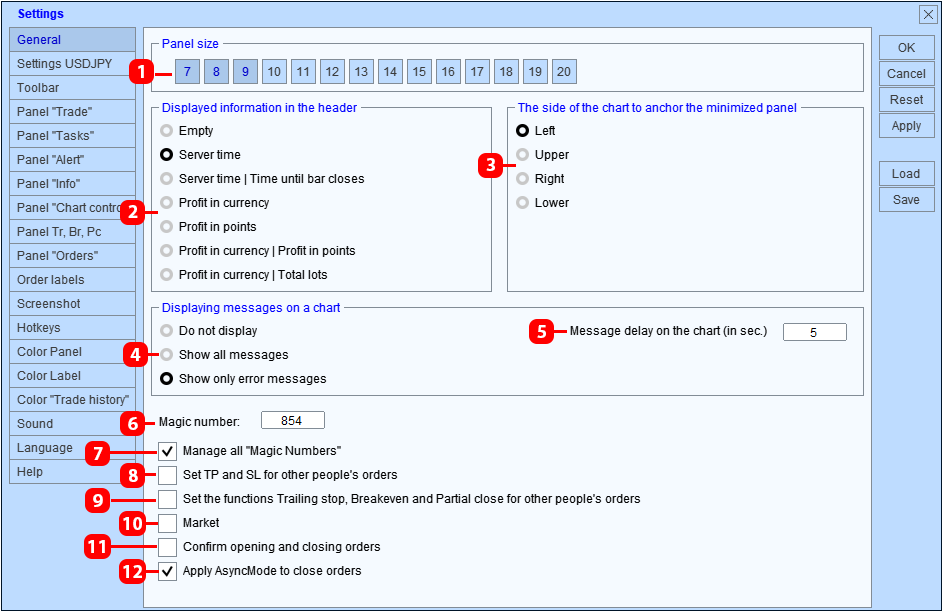 Settings

General
Settings USDJPY
Toolbar
Panel "Trade"
Panel "Tasks"
Panel "Alert"
Panel "Info"
Panel "Chart contro
Panel Tr, Br, Pc
Panel "Orders"
Order labels
Screenshot
Hotkeys
Color Panel
Color Label
Color "Trade history"
Sound
Language
Help

Panel size
1
7 8 9 10 11 12 13 14 15 16 17 18 19 20

Displayed information in the header
2
Empty
Server time
Server time | Time until bar closes
Profit in currency
Profit in points
Profit in currency | Profit in points
Profit in currency | Total lots

The side of the chart to anchor the minimized panel
3
Left
Upper
Right
Lower

Displaying messages on a chart
4
Do not display
Show all messages
Show only error messages
5
Message delay on the chart (in sec.) 5

6
Magic number: 854
7
Manage all "Magic Numbers"
8
Set TP and SL for other people's orders
9
Set the functions Trailing stop, Breakeven and Partial close for other people's orders
10
Market
11
Confirm opening and closing orders
12
Apply AsyncMode to close orders

OK
Cancel
Reset
Apply
Load
Save