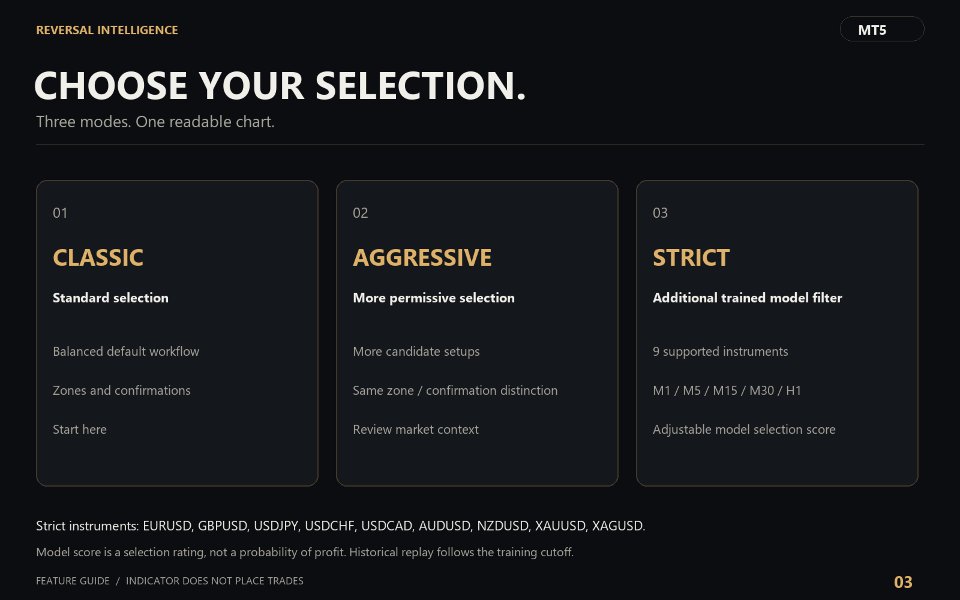 REVERSAL INTELLIGENCE

MT5

CHOOSE YOUR SELECTION.

Three modes. One readable chart.

01

CLASSIC

Standard selection

Balanced default workflow

Zones and confirmations

Start here

02

AGGRESSIVE

More permissive selection

More candidate setups

Same zone / confirmation distinction

Review market context

03

STRICT

Additional trained model filter

9 supported instruments

M1 / M5 / M15 / M30 / H1

Adjustable model selection score

Strict instruments: EURUSD, GBPUSD, USDJPY, USDCHF, USDCAD, AUDUSD, NZDUSD, XAUUSD, XAGUSD.

Model score is a selection rating, not a probability of profit. Historical replay follows the training cutoff.

FEATURE GUIDE / INDICATOR DOES NOT PLACE TRADES

03