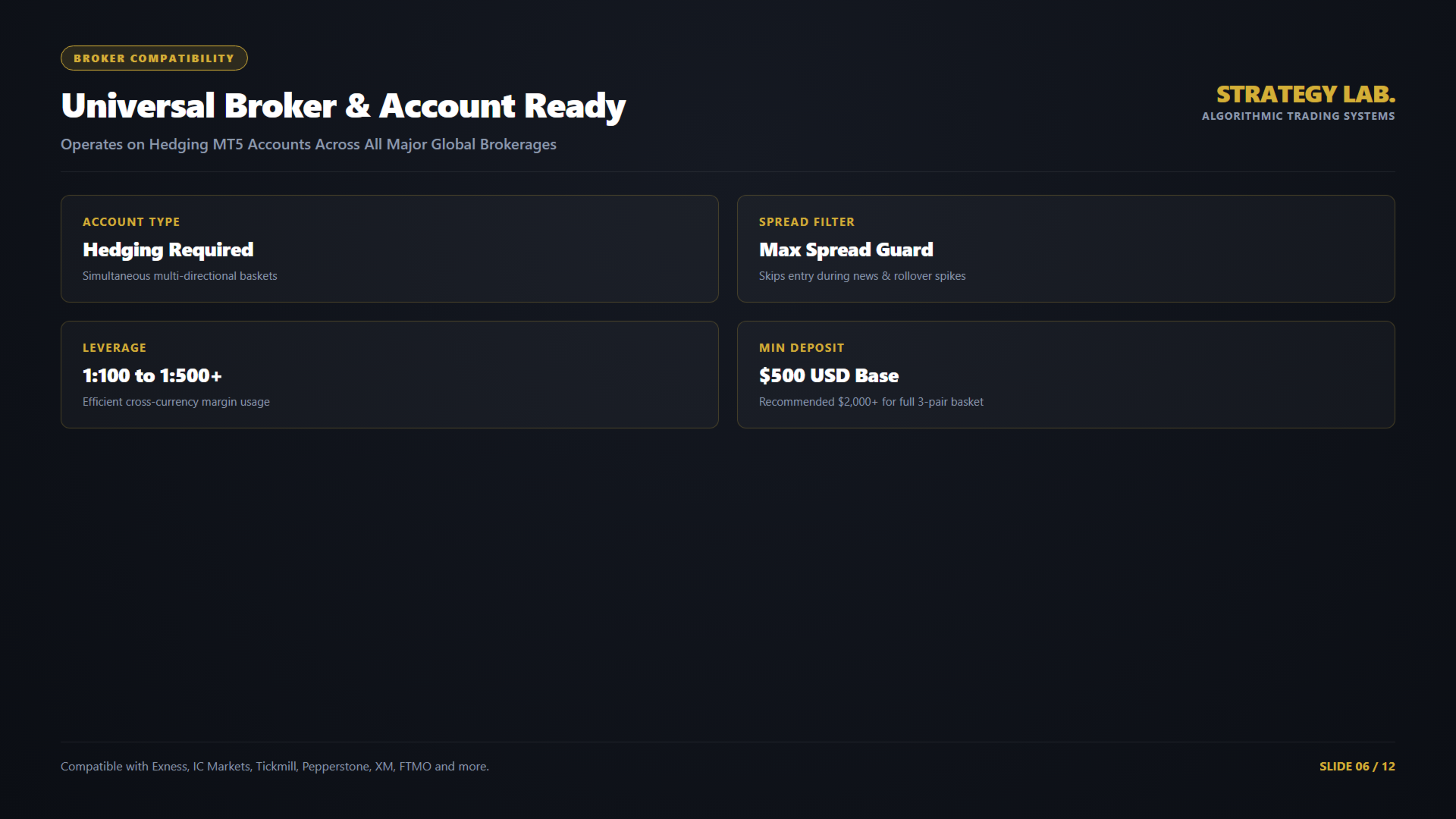 BROKER COMPATIBILITY

Universal Broker & Account Ready

Operates on Hedging MT5 Accounts Across All Major Global Brokerages

STRATEGY LAB.
ALGORITHMIC TRADING SYSTEMS

ACCOUNT TYPE
Hedging Required
Simultaneous multi-directional baskets

SPREAD FILTER
Max Spread Guard
Skips entry during news & rollover spikes

LEVERAGE
1:100 to 1:500+
Efficient cross-currency margin usage

MIN DEPOSIT
$500 USD Base
Recommended $2,000+ for full 3-pair basket

Compatible with Exness, IC Markets, Tickmill, Pepperstone, XM, FTMO and more.

SLIDE 06 / 12