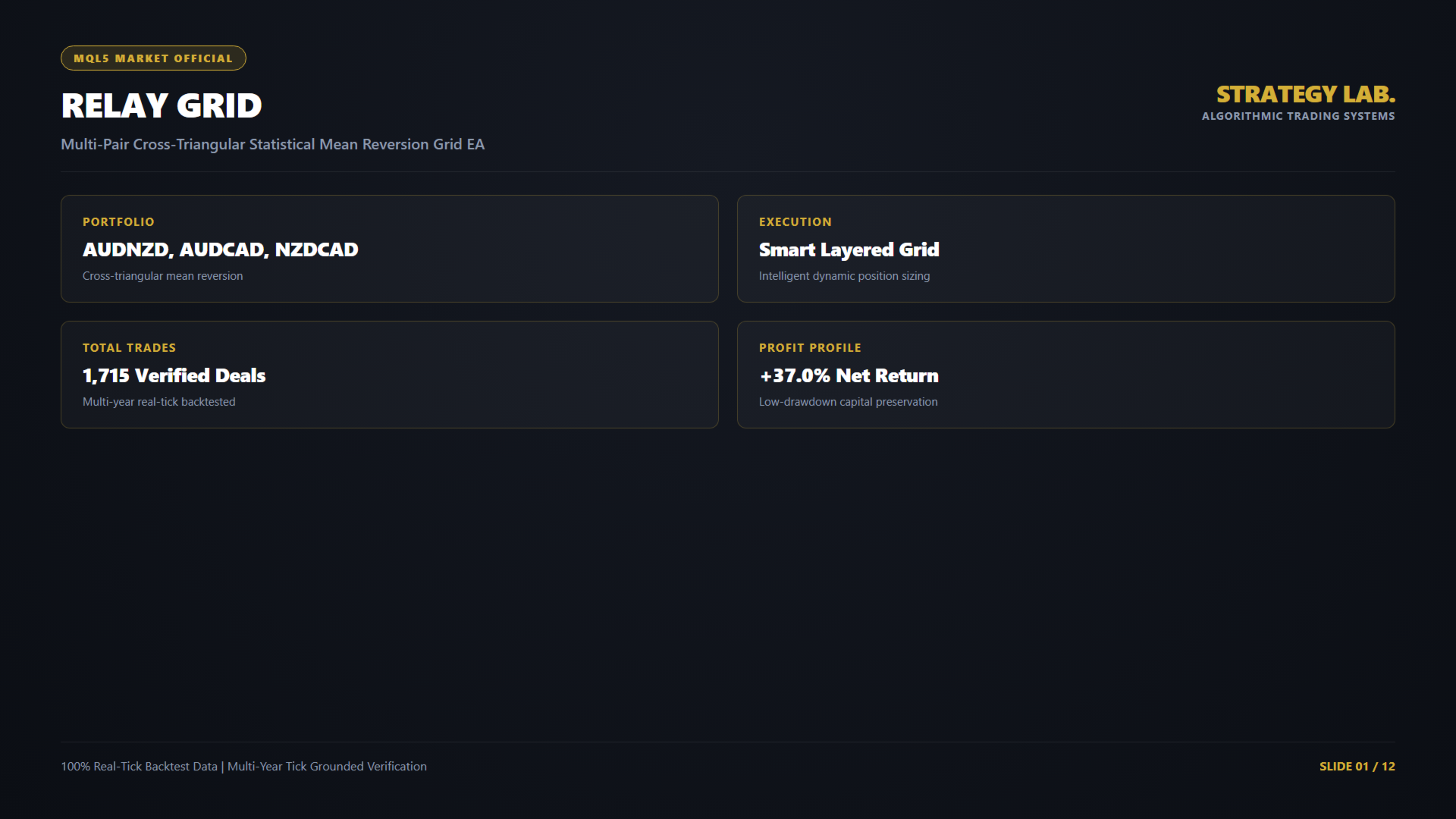 MQL5 MARKET OFFICIAL

RELAY GRID

Multi-Pair Cross-Triangular Statistical Mean Reversion Grid EA

STRATEGY LAB.
ALGORITHMIC TRADING SYSTEMS

PORTFOLIO
AUDNZD, AUDCAD, NZDCAD
Cross-triangular mean reversion

EXECUTION
Smart Layered Grid
Intelligent dynamic position sizing

TOTAL TRADES
1,715 Verified Deals
Multi-year real-tick backtested

PROFIT PROFILE
+37.0% Net Return
Low-drawdown capital preservation

100% Real-Tick Backtest Data | Multi-Year Tick Grounded Verification

SLIDE 01 / 12