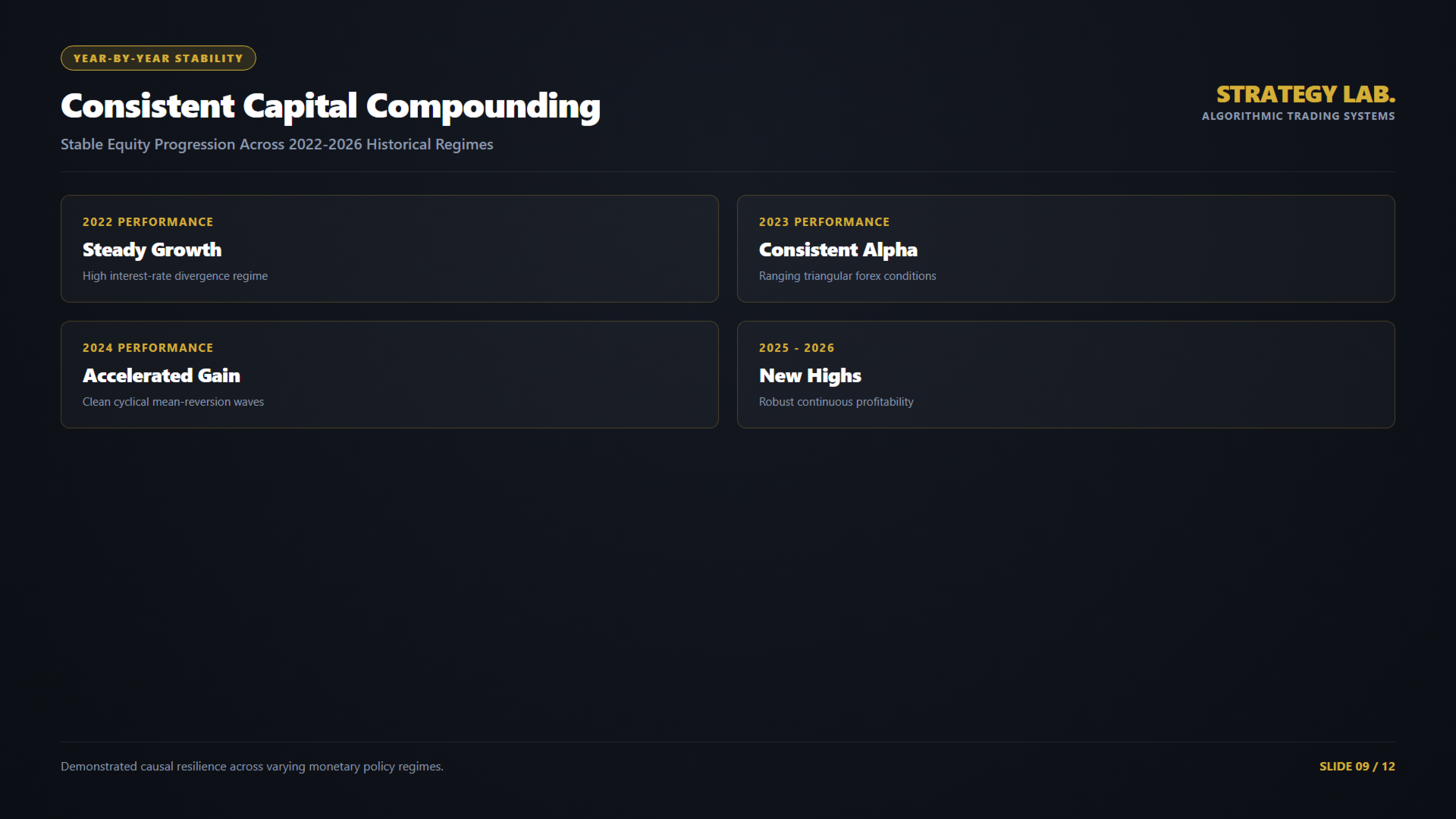 YEAR-BY-YEAR STABILITY

Consistent Capital Compounding

Stable Equity Progression Across 2022-2026 Historical Regimes

STRATEGY LAB.
ALGORITHMIC TRADING SYSTEMS

2022 PERFORMANCE
Steady Growth
High interest-rate divergence regime

2023 PERFORMANCE
Consistent Alpha
Ranging triangular forex conditions

2024 PERFORMANCE
Accelerated Gain
Clean cyclical mean-reversion waves

2025 - 2026
New Highs
Robust continuous profitability

Demonstrated causal resilience across varying monetary policy regimes.

SLIDE 09 / 12