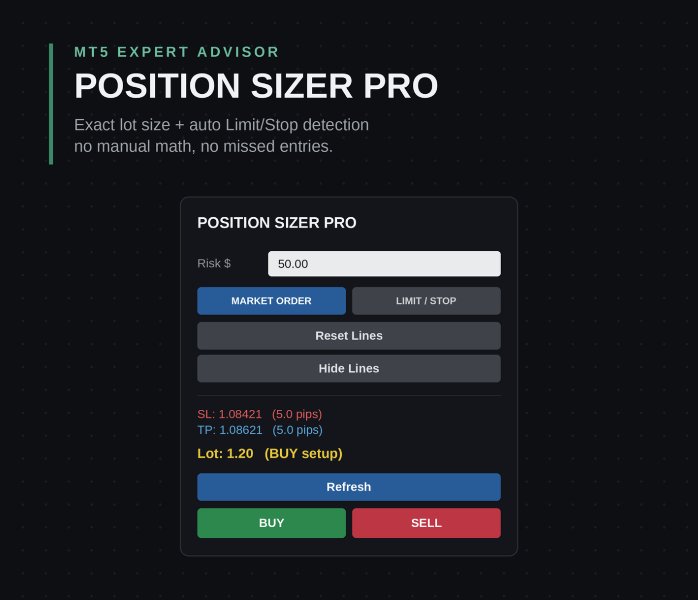 MT5 EXPERT ADVISOR

POSITION SIZER PRO

Exact lot size + auto Limit/Stop detection
no manual math, no missed entries.

POSITION SIZER PRO

Risk $ 50.00

MARKET ORDER LIMIT / STOP

Reset Lines

Hide Lines

SL: 1.08421 (5.0 pips)
TP: 1.08621 (5.0 pips)

Lot: 1.20 (BUY setup)

Refresh

BUY SELL