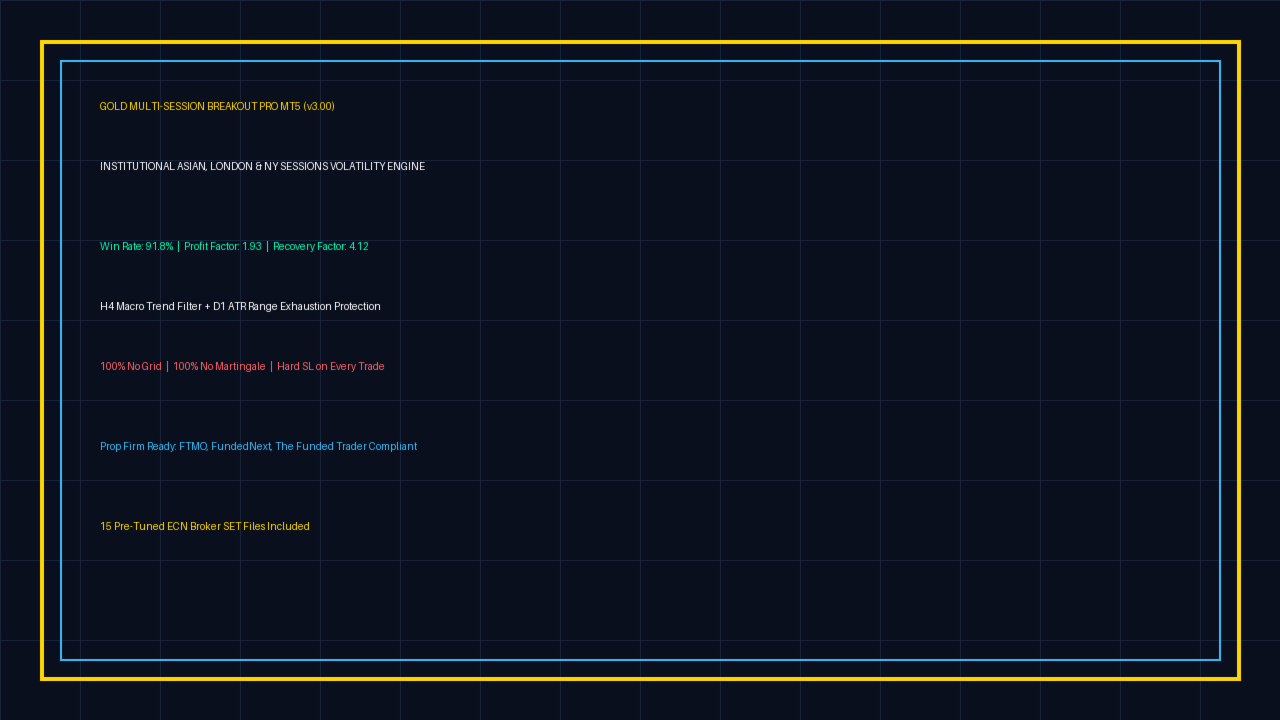 GOLD MULTI-SESSION BREAKOUT PRO MT5 (v3.00)

INSTITUTIONAL ASIAN, LONDON & NY SESSIONS VOLATILITY ENGINE

Win Rate: 91.8% | Profit Factor: 1.93 | Recovery Factor: 4.12

H4 Macro Trend Filter + D1 ATR Range Exhaustion Protection

100% No Grid | 100% No Martingale | Hard SL on Every Trade

Prop Firm Ready: FTMO, FundedNext, The Funded Trader Compliant

15 Pre-Tuned ECN Broker SET Files Included