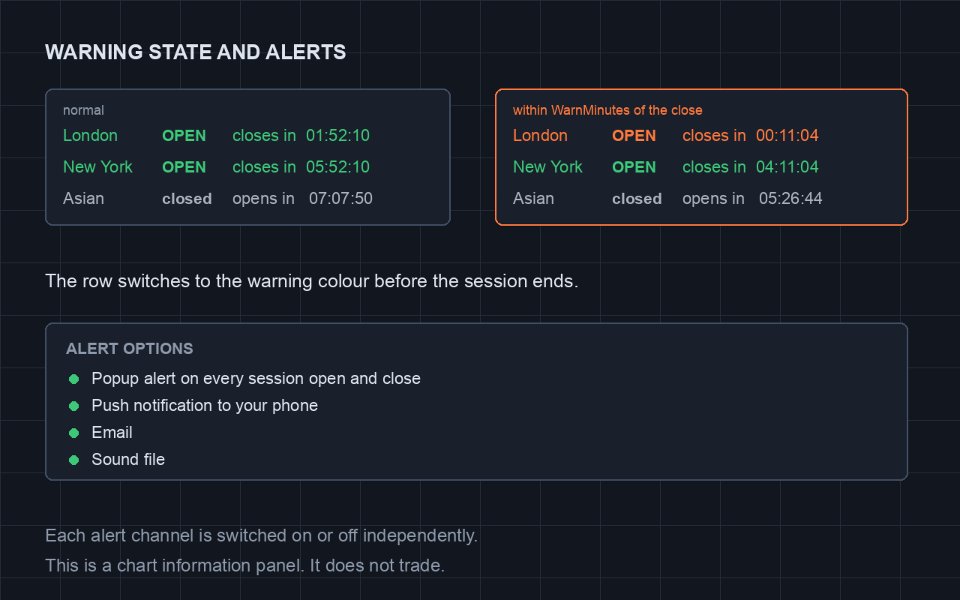 WARNING STATE AND ALERTS

normal
London OPEN closes in 01:52:10
New York OPEN closes in 05:52:10
Asian closed opens in 07:07:50

within WarnMinutes of the close
London OPEN closes in 00:11:04
New York OPEN closes in 04:11:04
Asian closed opens in 05:26:44

The row switches to the warning colour before the session ends.

ALERT OPTIONS
• Popup alert on every session open and close
• Push notification to your phone
• Email
• Sound file

Each alert channel is switched on or off independently.
This is a chart information panel. It does not trade.