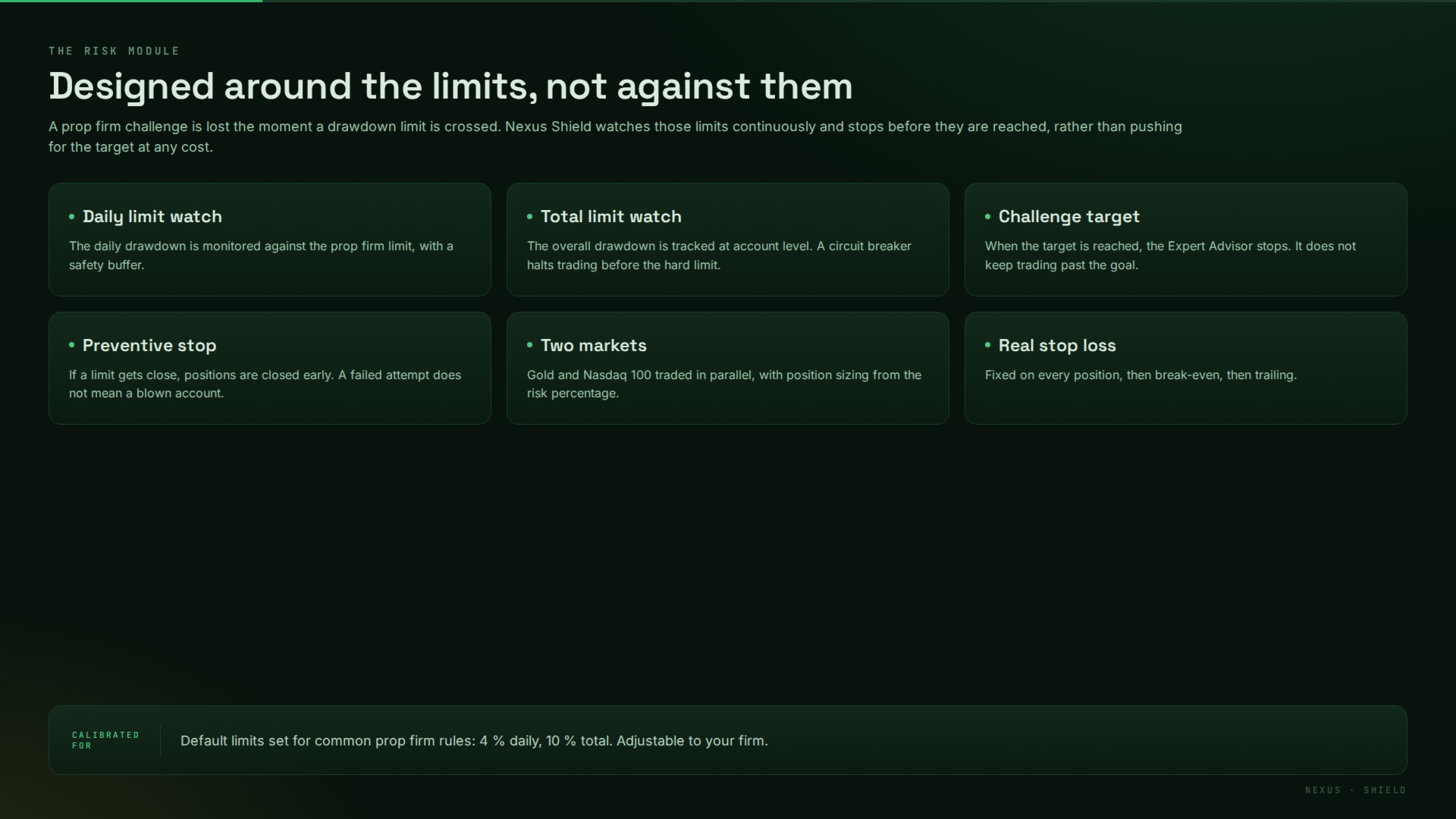 THE RISK MODULE

Designed around the limits, not against them

A prop firm challenge is lost the moment a drawdown limit is crossed. Nexus Shield watches those limits continuously and stops before they are reached, rather than pushing for the target at any cost.

• Daily limit watch

The daily drawdown is monitored against the prop firm limit, with a safety buffer.

• Total limit watch

The overall drawdown is tracked at account level. A circuit breaker halts trading before the hard limit.

• Challenge target

When the target is reached, the Expert Advisor stops. It does not keep trading past the goal.

• Preventive stop

If a limit gets close, positions are closed early. A failed attempt does not mean a blown account.

• Two markets

Gold and Nasdaq 100 traded in parallel, with position sizing from the risk percentage.

• Real stop loss

Fixed on every position, then break-even, then trailing.

CALIBRATED FOR

Default limits set for common prop firm rules: 4 % daily, 10 % total. Adjustable to your firm.

NEXUS · SHIELD