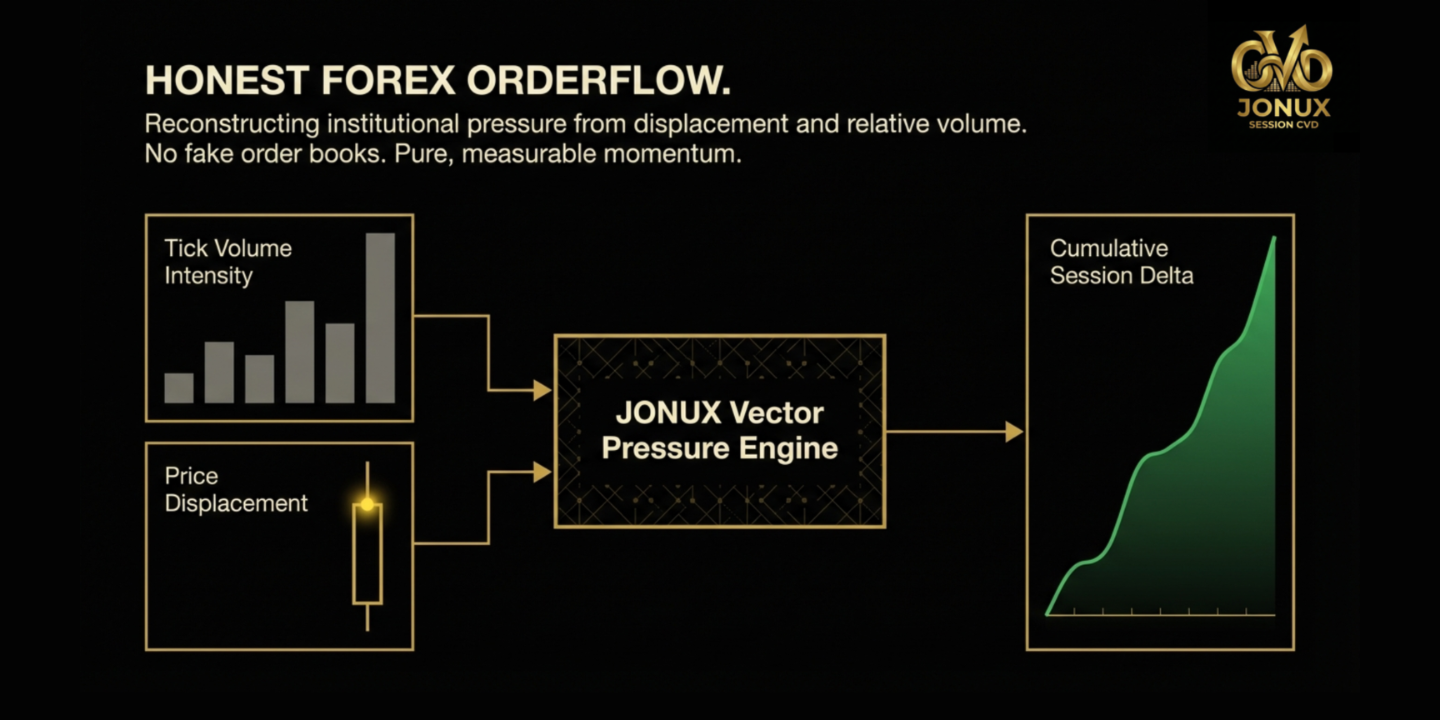 HONEST FOREX ORDERFLOW.
Reconstructing institutional pressure from displacement and relative volume.
No fake order books. Pure, measurable momentum.

CVD
JONUX
SESSION CVD

Tick Volume Intensity

Price Displacement

JONUX Vector Pressure Engine

Cumulative Session Delta