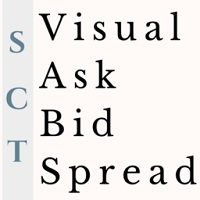 S
C
T

Visual
Ask
Bid
Spread